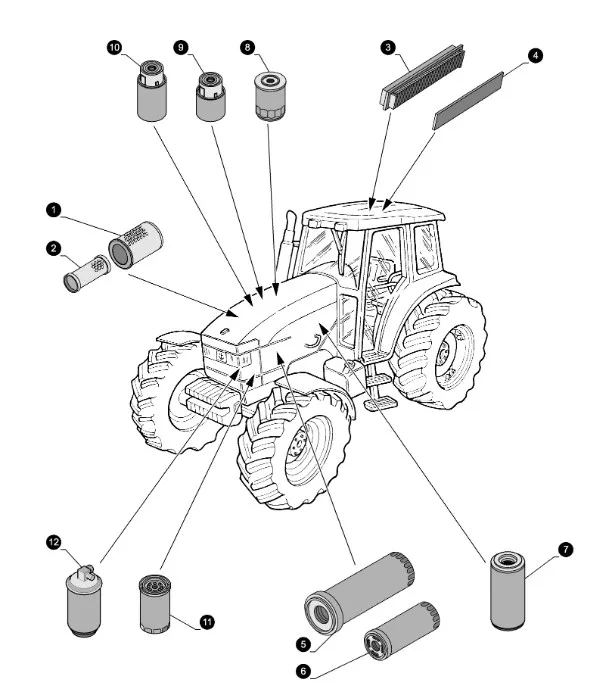 10
9
8
3
4
1
2
12
11
5
6
7