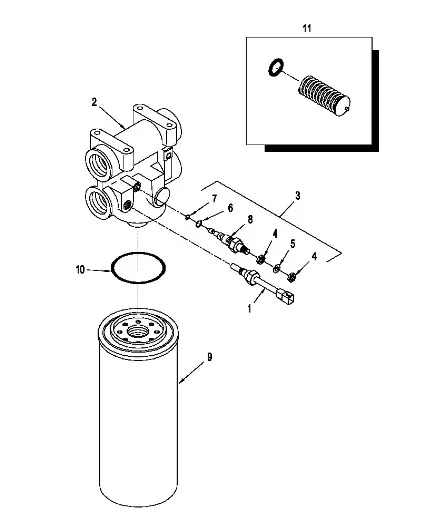 11

2

3

7

6

8

4

5

4

10

1

9