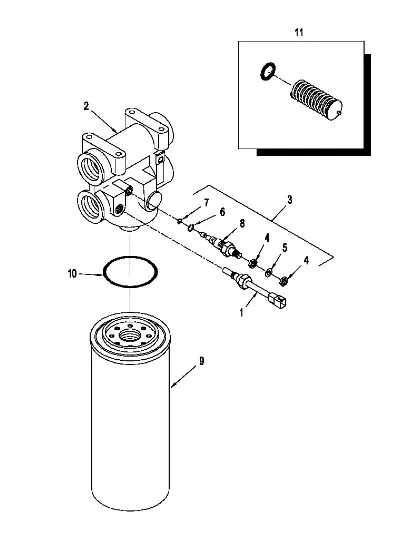 11

2

3

7

6

8

4

5

4

10

1

9